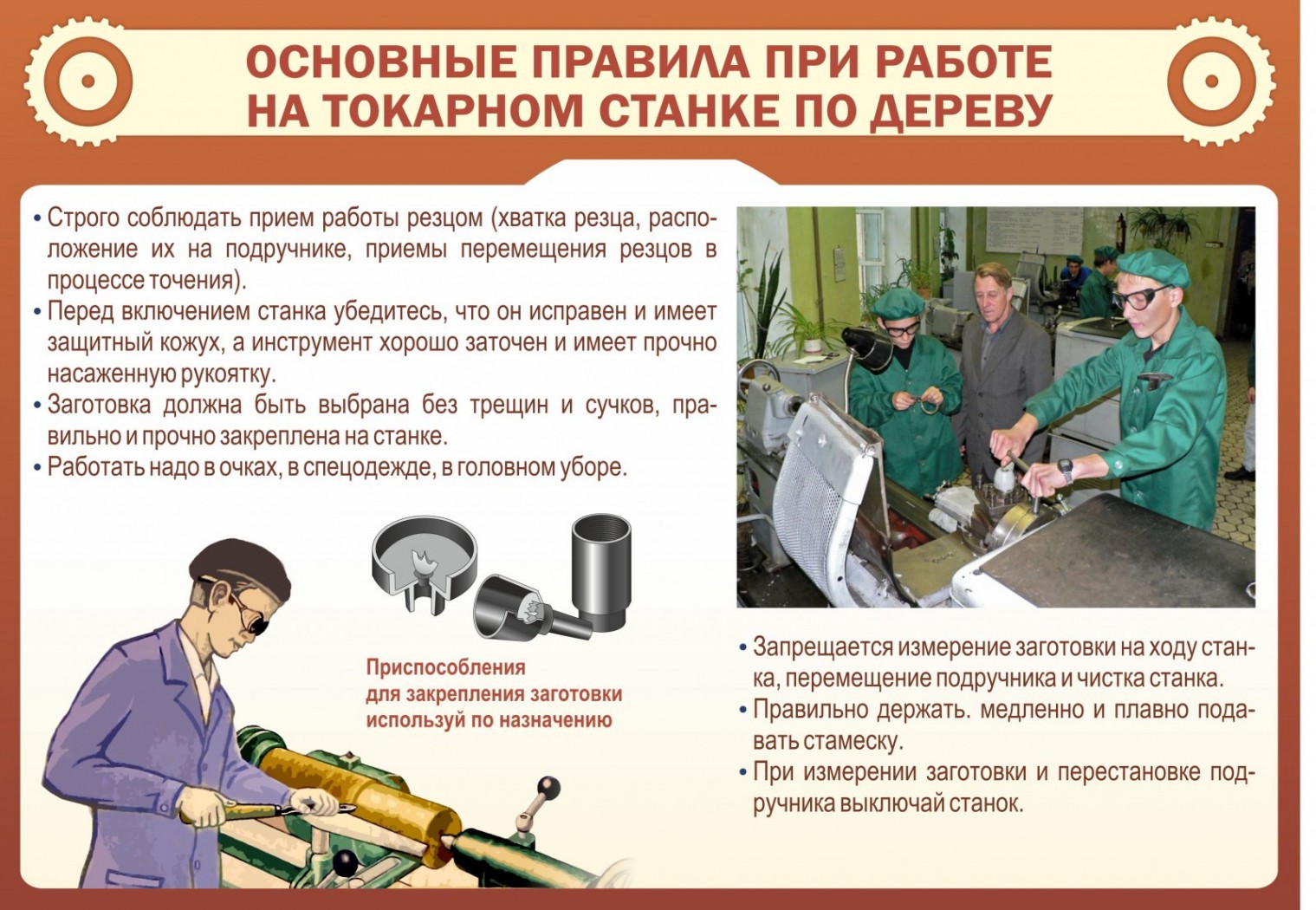 ОСНОВНЫЕ ПРАВИЛА ПРИ РАБОТЕ НА ТОКАРНОМ СТАНКЕ ПО ДЕРЕВУ

• Строго соблюдать прием работы резцом (хватка резца, расположение их на подручнике, приемы перемещения резцов в процессе точения).
• Перед включением станка убедитесь, что он исправен и имеет защитный кожух, а инструмент хорошо заточен и имеет прочно насаженную рукоятку.
• Заготовка должна быть выбрана без трещин и сучков, правильно и прочно закреплена на станке.
• Работать надо в очках, в спецодежде, в головном уборе.

Приспособления для закрепления заготовки используй по назначению

• Запрещается измерение заготовки на ходу станка, перемещение подручника и чистка станка.
• Правильно держать. медленно и плавно подавать стамеску.
• При измерении заготовки и перестановке подручника выключай станок.