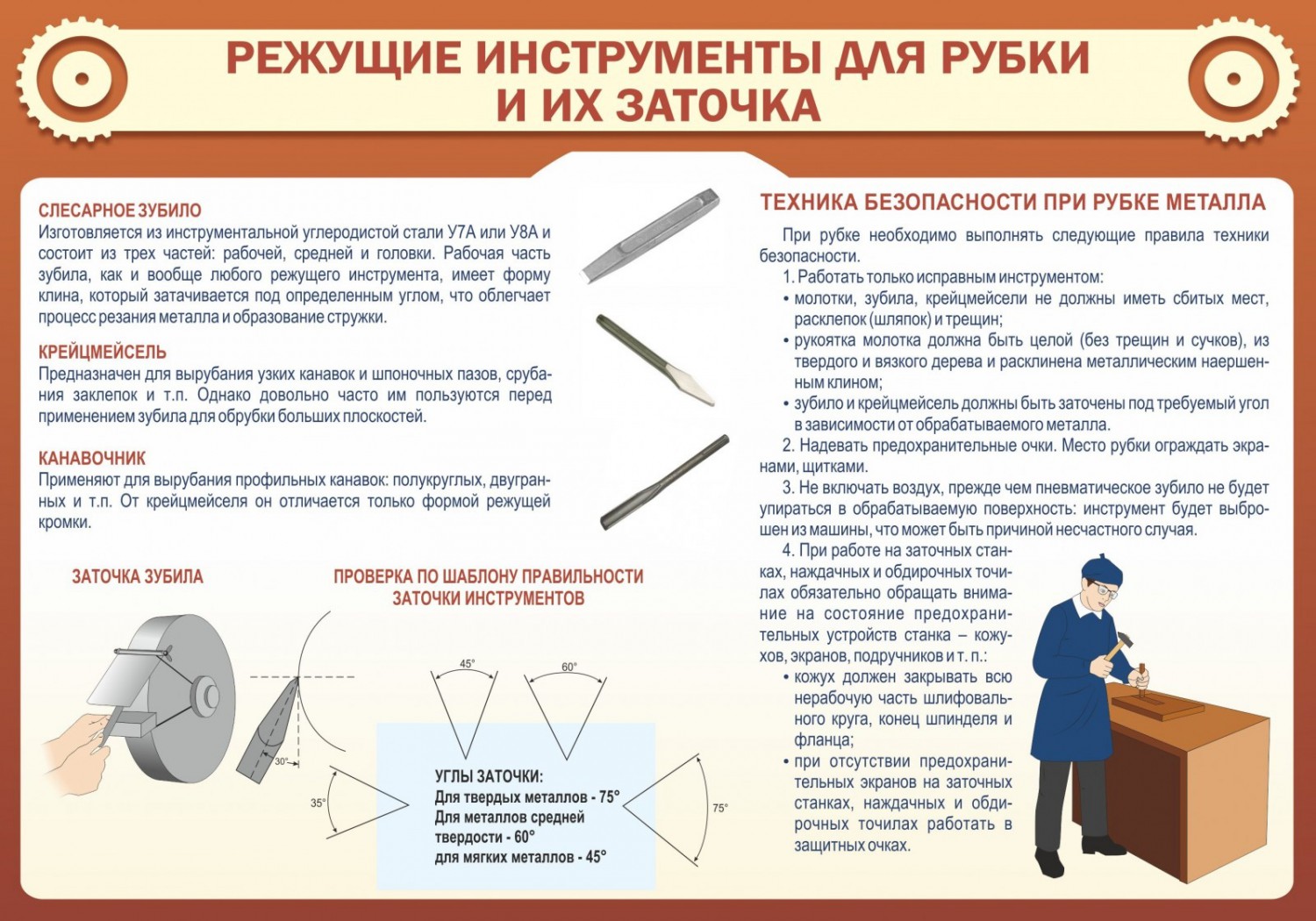 РЕЖУЩИЕ ИНСТРУМЕНТЫ ДЛЯ РУБКИ И ИХ ЗАТОЧКА

СЛЕСАРНОЕ ЗУБИЛО
Изготовляется из инструментальной углеродистой стали У7А или У8А и состоит из трех частей: рабочей, средней и головки. Рабочая часть зубила, как и вообще любого режущего инструмента, имеет форму клина, который затачивается под определенным углом, что облегчает процесс резания металла и образование стружки.

КРЕЙЦМЕЙСЕЛЬ
Предназначен для вырубания узких канавок и шпоночных пазов, срубания заклепок и т.п. Однако довольно часто им пользуются перед применением зубила для обрубки больших плоскостей.

КАНАВОЧНИК
Применяют для вырубания профильных канавок: полукруглых, двугранных и т.п. От крейцмейселя он отличается только формой режущей кромки.

ЗАТОЧКА ЗУБИЛА

30°

35°

ПРОВЕРКА ПО ШАБЛОНУ ПРАВИЛЬНОСТИ ЗАТОЧКИ ИНСТРУМЕНТОВ

45°

60°

75°

УГЛЫ ЗАТОЧКИ:
Для твердых металлов - 75°
Для металлов средней твердости - 60°
для мягких металлов - 45°

ТЕХНИКА БЕЗОПАСНОСТИ ПРИ РУБКЕ МЕТАЛЛА

При рубке необходимо выполнять следующие правила техники безопасности.
1. Работать только исправным инструментом:
• молотки, зубила, крейцмейсели не должны иметь сбитых мест, расклепок (шляпок) и трещин;
• рукоятка молотка должна быть целой (без трещин и сучков), из твердого и вязкого дерева и расклинена металлическим наершенным клином;
• зубило и крейцмейсель должны быть заточены под требуемый угол в зависимости от обрабатываемого металла.
2. Надевать предохранительные очки. Место рубки ограждать экранами, щитками.
3. Не включать воздух, прежде чем пневматическое зубило не будет упираться в обрабатываемую поверхность: инструмент будет выброшен из машины, что может быть причиной несчастного случая.
4. При работе на заточных станках, наждачных и обдирочных точилах обязательно обращать внимание на состояние предохранительных устройств станка – кожухов, экранов, подручников и т. п.:
• кожух должен закрывать всю нерабочую часть шлифовального круга, конец шпинделя и фланца;
• при отсутствии предохранительных экранов на заточных станках, наждачных и обдирочных точилах работать в защитных очках.