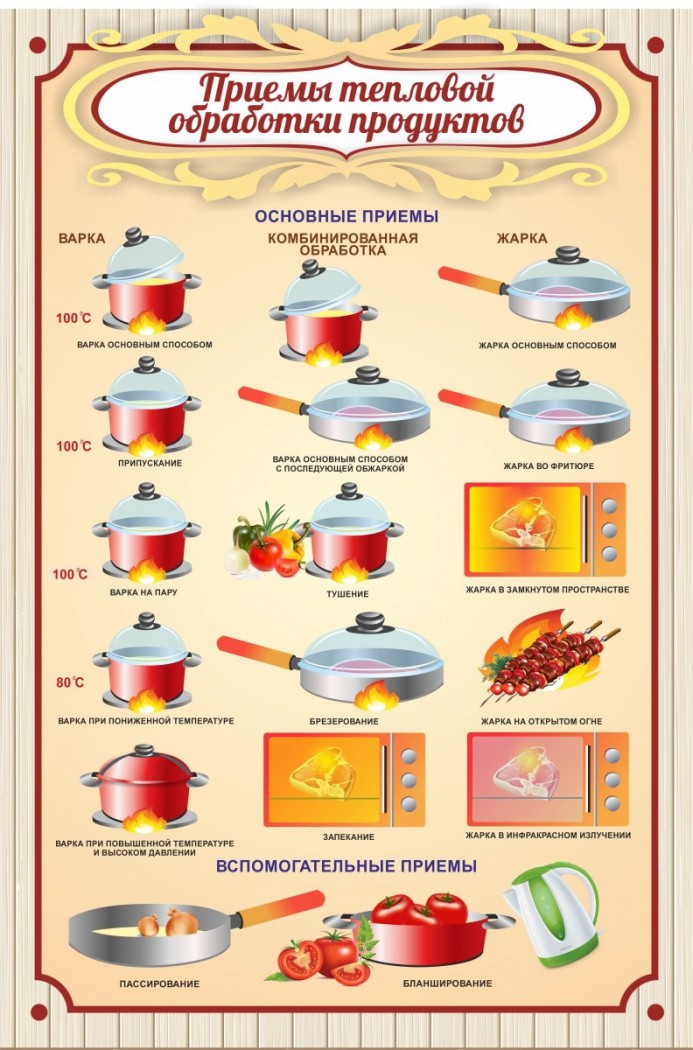 Приемы тепловой обработки продуктов

ОСНОВНЫЕ ПРИЕМЫ

ВАРКА

100°C

ВАРКА ОСНОВНЫМ СПОСОБОМ

100°C

ПРИПУСКАНИЕ

100°C

ВАРКА НА ПАРУ

80°C

ВАРКА ПРИ ПОНИЖЕННОЙ ТЕМПЕРАТУРЕ

ВАРКА ПРИ ПОВЫШЕННОЙ ТЕМПЕРАТУРЕ И ВЫСОКОМ ДАВЛЕНИИ

КОМБИНИРОВАННАЯ ОБРАБОТКА

ВАРКА ОСНОВНЫМ СПОСОБОМ С ПОСЛЕДУЮЩЕЙ ОБЖАРКОЙ

ТУШЕНИЕ

БРЕЗЕРОВАНИЕ

ЗАПЕКАНИЕ

ЖАРКА

ЖАРКА ОСНОВНЫМ СПОСОБОМ

ЖАРКА ВО ФРИТЮРЕ

ЖАРКА В ЗАМКНУТОМ ПРОСТРАНСТВЕ

ЖАРКА НА ОТКРЫТОМ ОГНЕ

ЖАРКА В ИНФРАКРАСНОМ ИЗЛУЧЕНИИ

ВСПОМОГАТЕЛЬНЫЕ ПРИЕМЫ

ПАССИРОВАНИЕ

БЛАНШИРОВАНИЕ