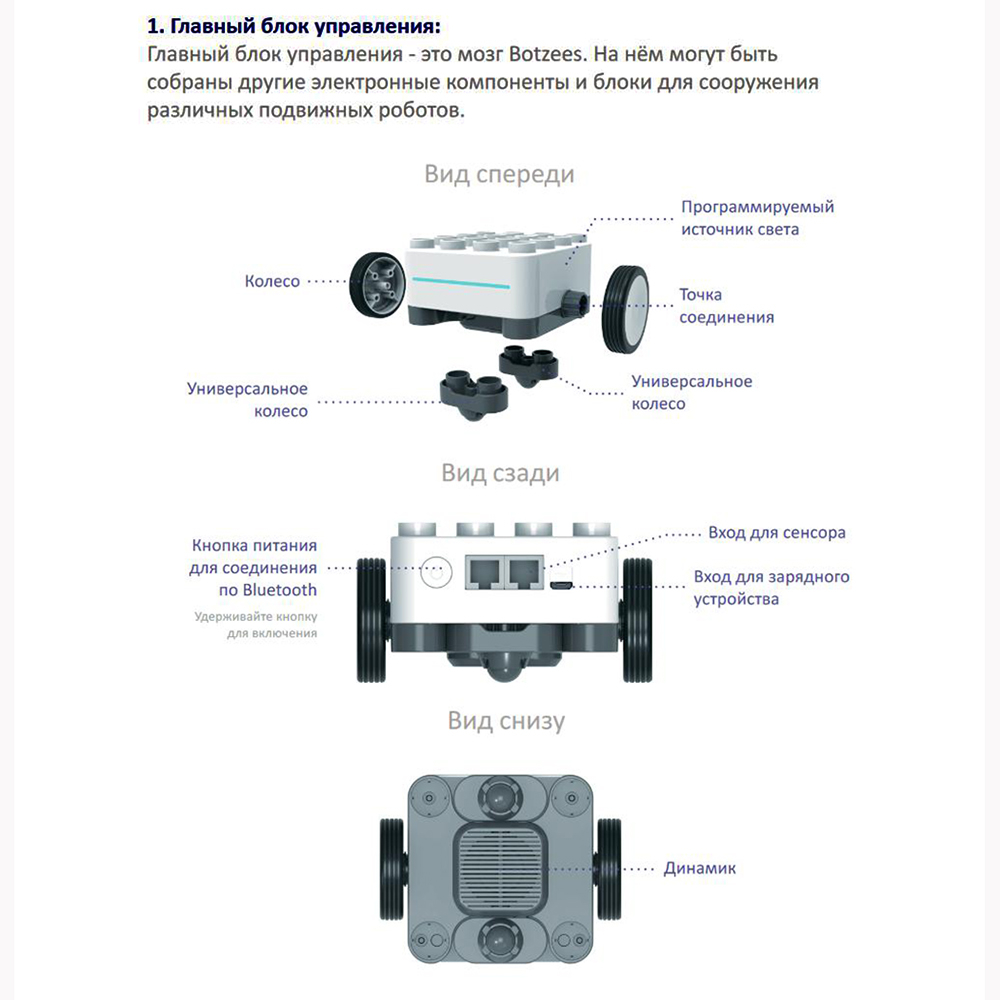 1. Главный блок управления:
Главный блок управления - это мозг Botzees. На нём могут быть собраны другие электронные компоненты и блоки для сооружения различных подвижных роботов.

Вид спереди

Программируемый источник света

Колесо

Точка соединения

Универсальное колесо

Универсальное колесо

Вид сзади

Кнопка питания для соединения по Bluetooth
Удерживайте кнопку для включения

Вход для сенсора

Вход для зарядного устройства

Вид снизу

Динамик